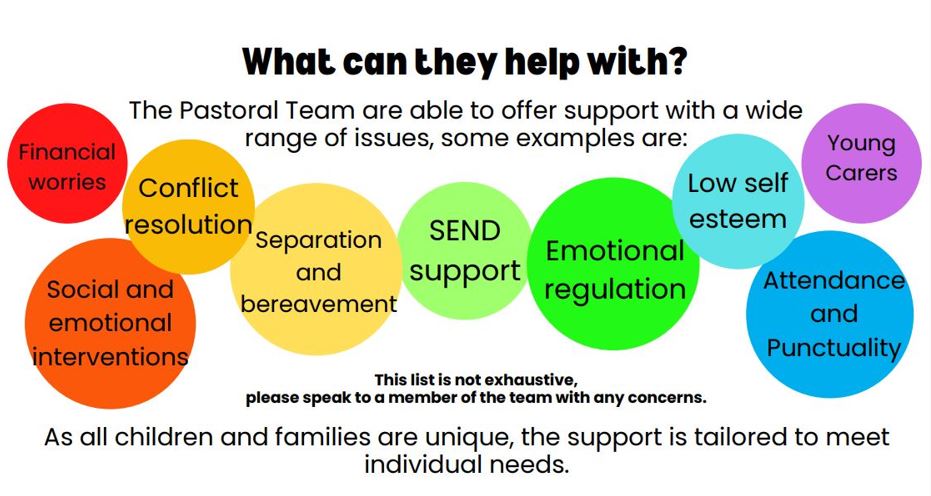 What can they help with?

The Pastoral Team are able to offer support with a wide range of issues, some examples are:

Financial worries

Conflict resolution

Social and emotional interventions

Separation and bereavement

SEND support

Emotional regulation

Low self esteem

Young Carers

Attendance and Punctuality

This list is not exhaustive, please speak to a member of the team with any concerns.

As all children and families are unique, the support is tailored to meet individual needs.